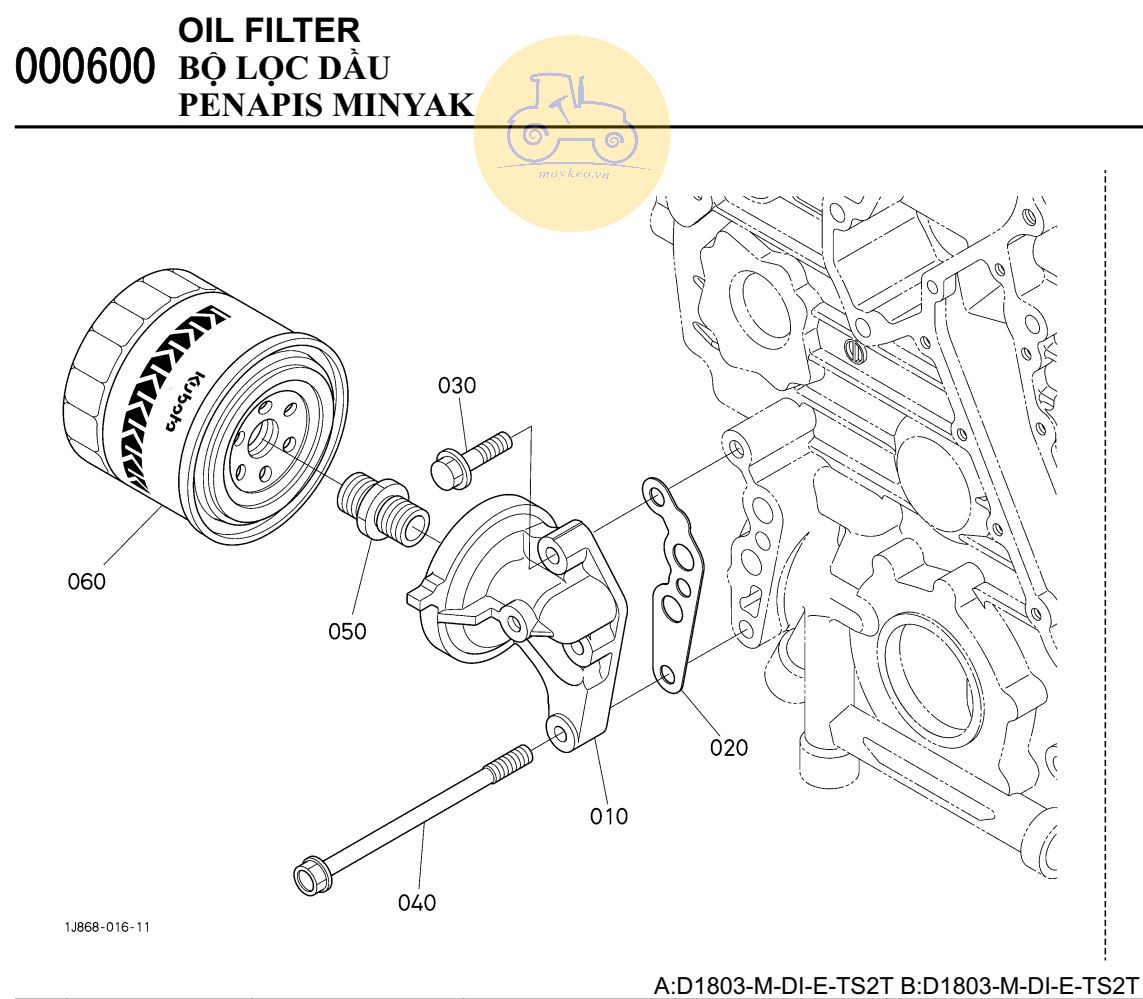 000600 OIL FILTER
BỘ LỌC DẦU
PENAPIS MINYAK

maykeo.vn

Kubota

030

060

050

020

010

040

1J868-016-11

A:D1803-M-DI-E-TS2T B:D1803-M-DI-E-TS2T